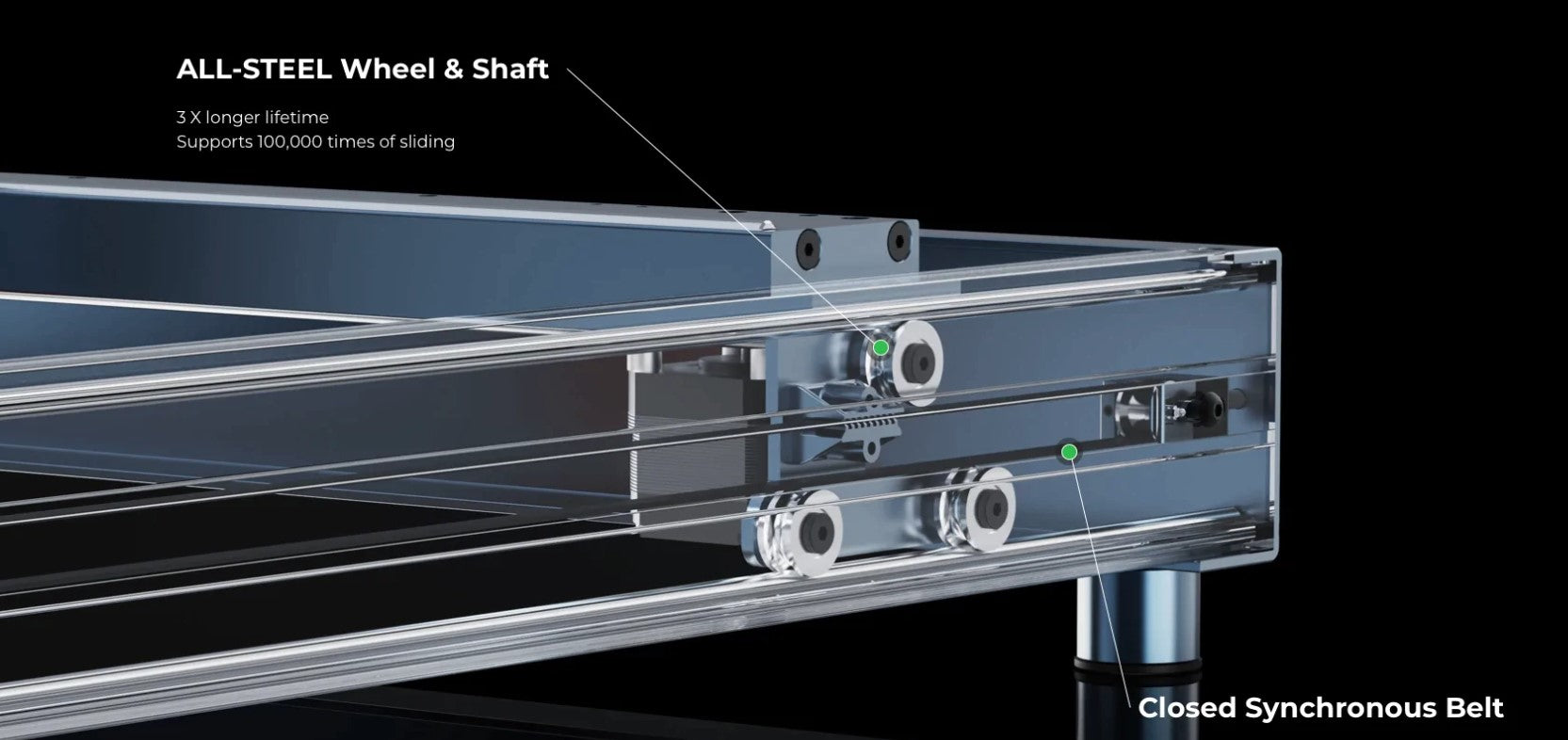 ALL-STEEL Wheel & Shaft

3 X longer lifetime
Supports 100,000 times of sliding

Closed Synchronous Belt