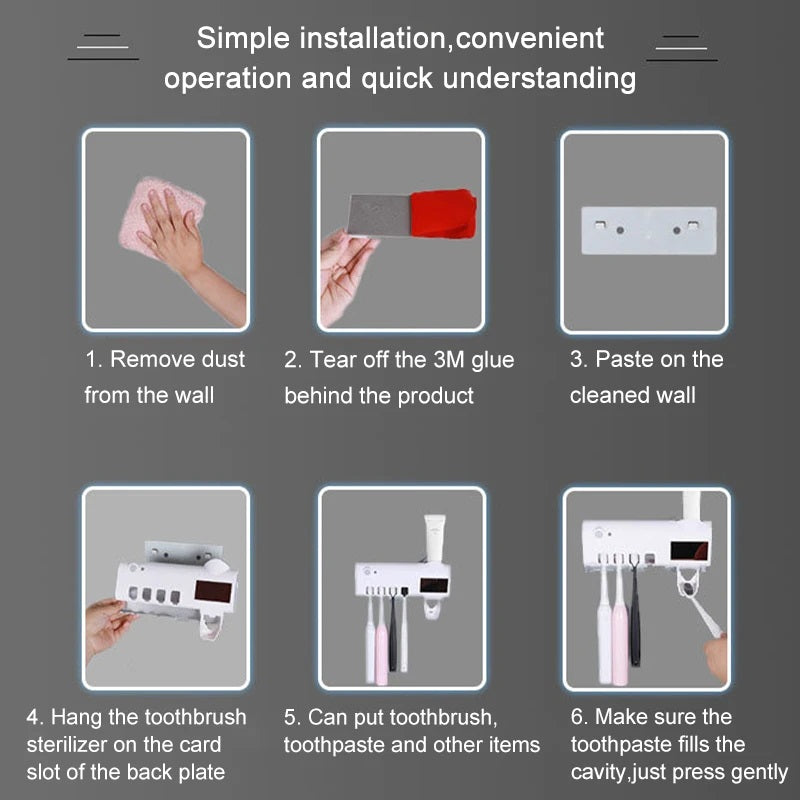 Simple installation,convenient operation and quick understanding

1. Remove dust from the wall

2. Tear off the 3M glue behind the product

3. Paste on the cleaned wall

4. Hang the toothbrush sterilizer on the card slot of the back plate

5. Can put toothbrush, toothpaste and other items

6. Make sure the toothpaste fills the cavity,just press gently