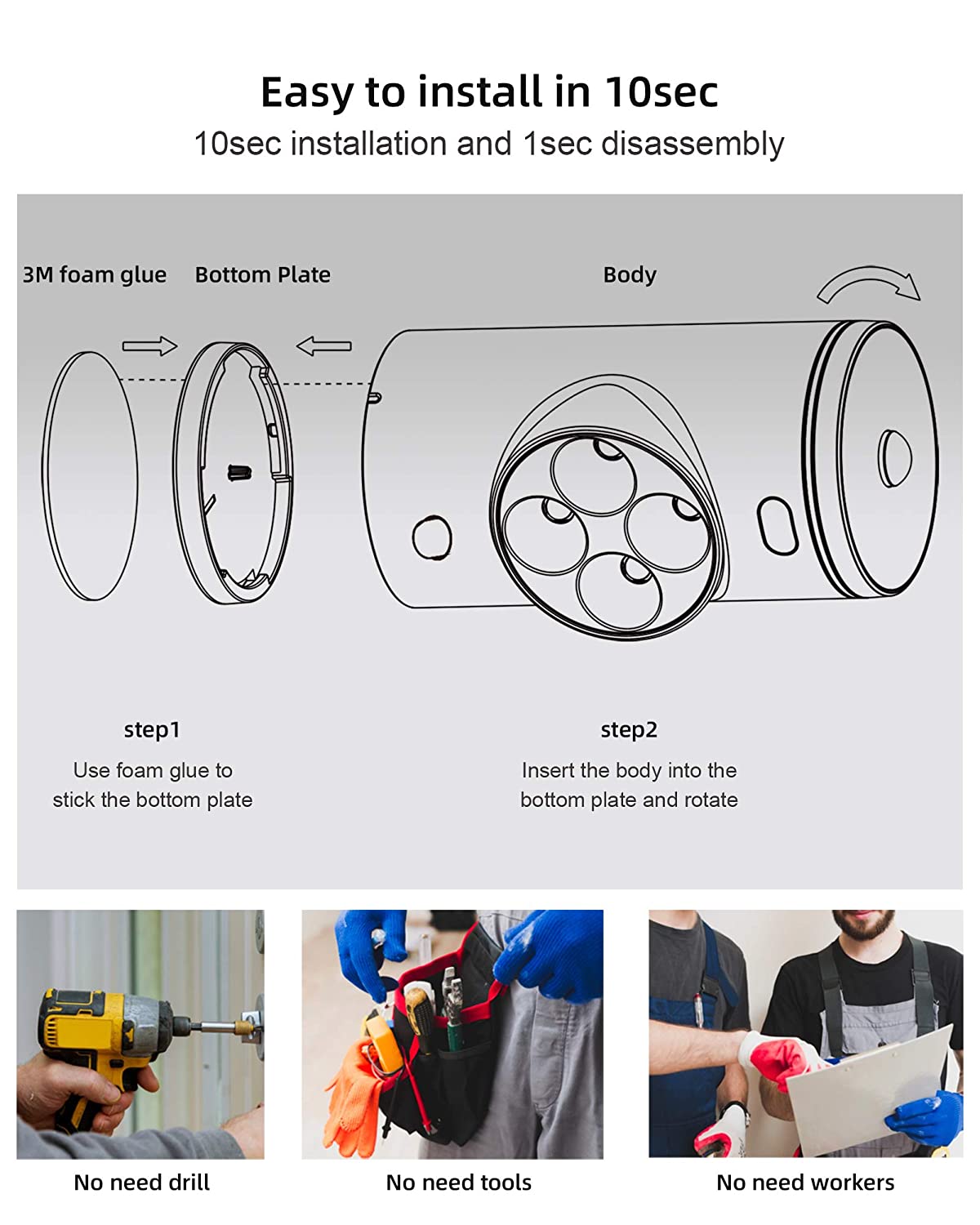 Easy to install in 10sec
10sec installation and 1sec disassembly

3M foam glue Bottom Plate Body

step1
Use foam glue to stick the bottom plate

step2
Insert the body into the bottom plate and rotate

No need drill

No need tools

No need workers