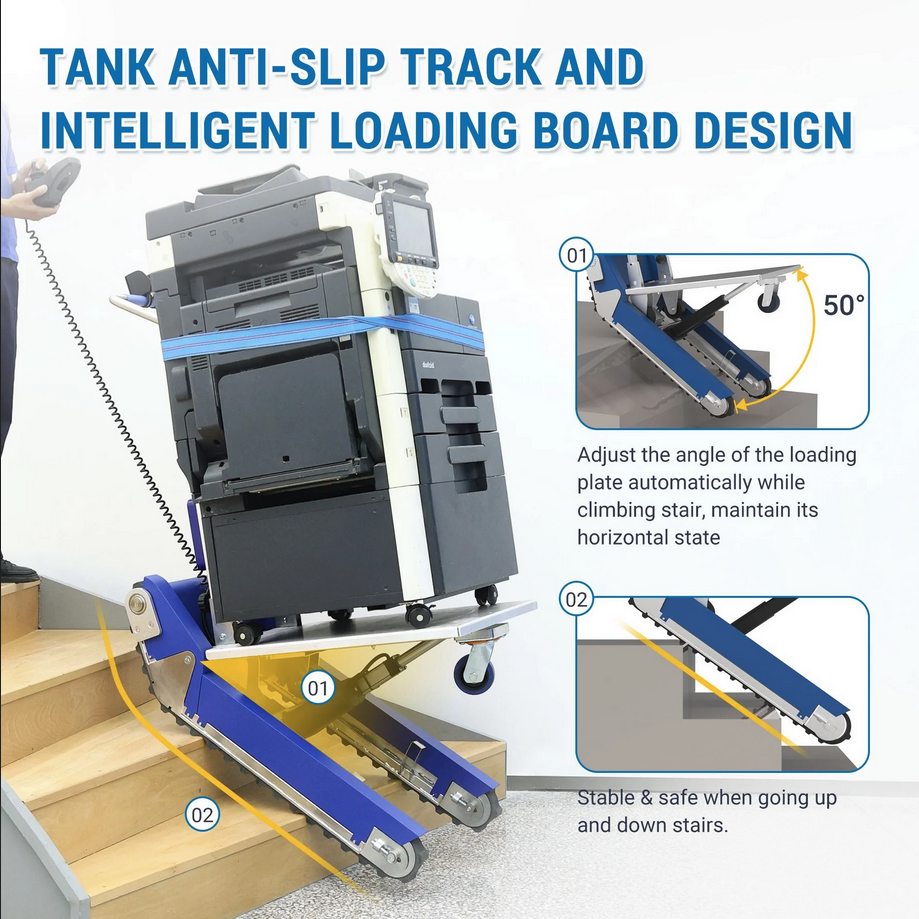 TANK ANTI-SLIP TRACK AND INTELLIGENT LOADING BOARD DESIGN

01

50°

Adjust the angle of the loading plate automatically while climbing stair, maintain its horizontal state

02

Stable & safe when going up and down stairs.

01

02