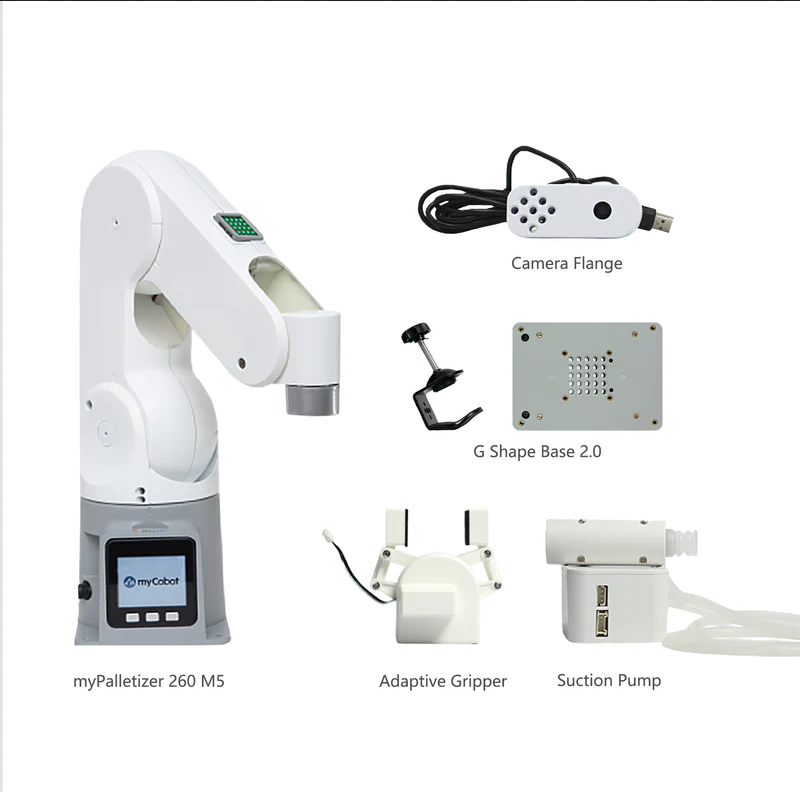 Camera Flange

G Shape Base 2.0

myCobot

myPalletizer 260 M5

Adaptive Gripper

Suction Pump